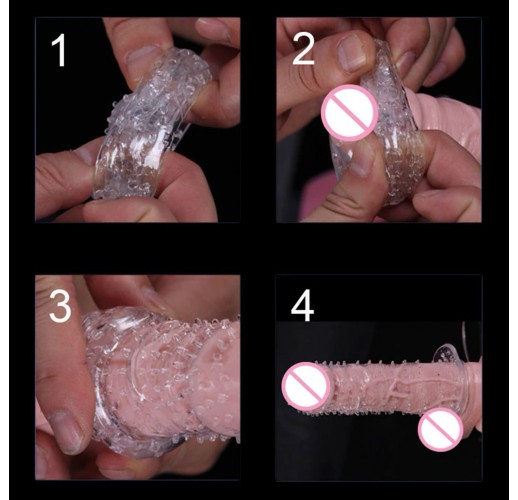 1

2

3

4