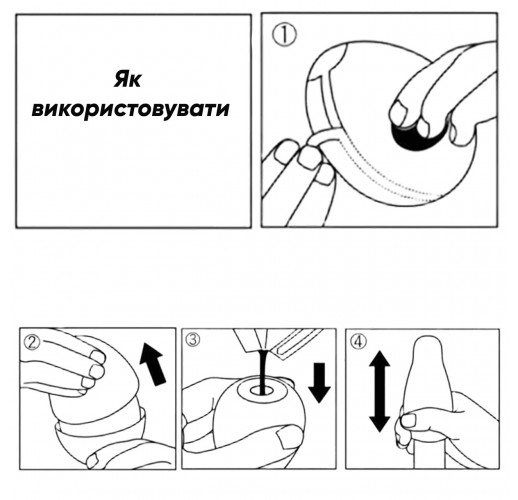 Як використовувати

①

②

③

④